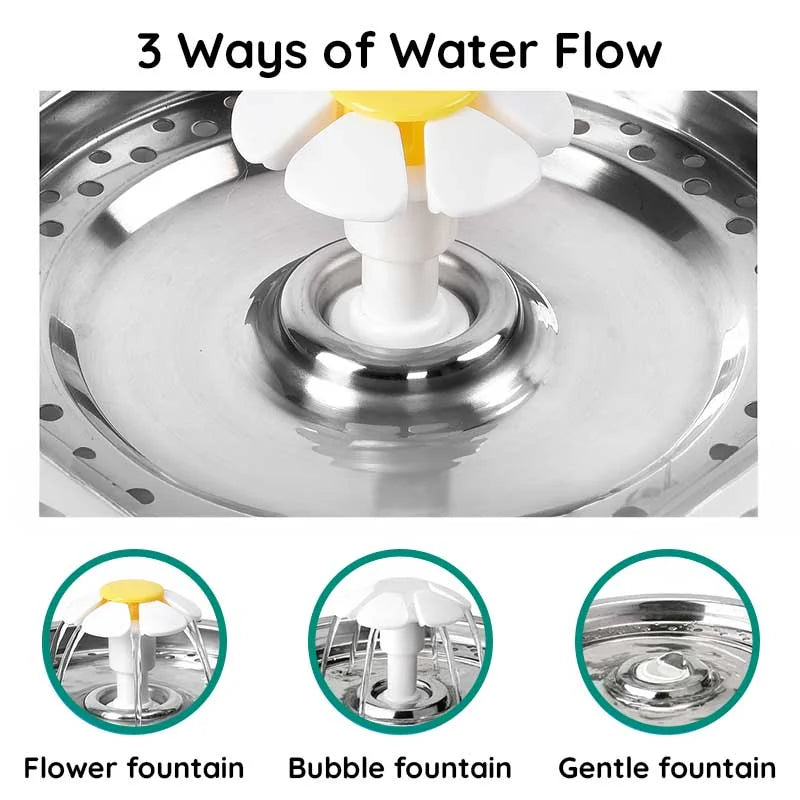 3 Ways of Water Flow

Flower fountain

Bubble fountain

Gentle fountain